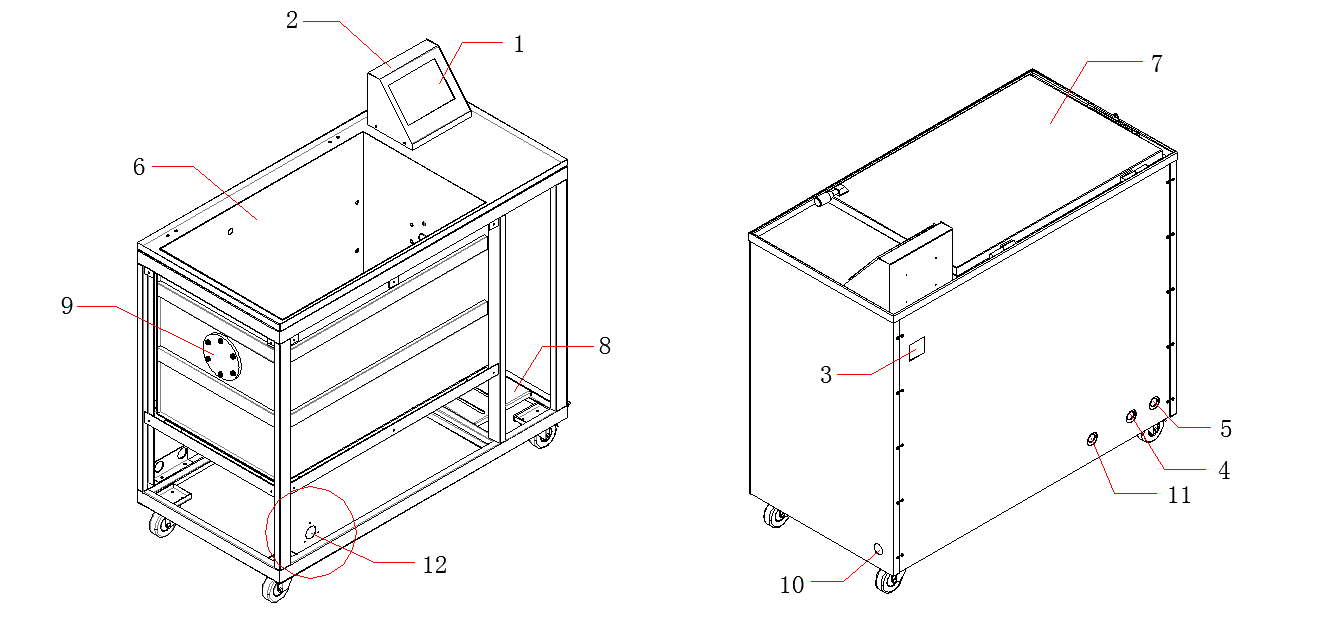 2
1
6
9
8
12
7
3
5
4
11
10